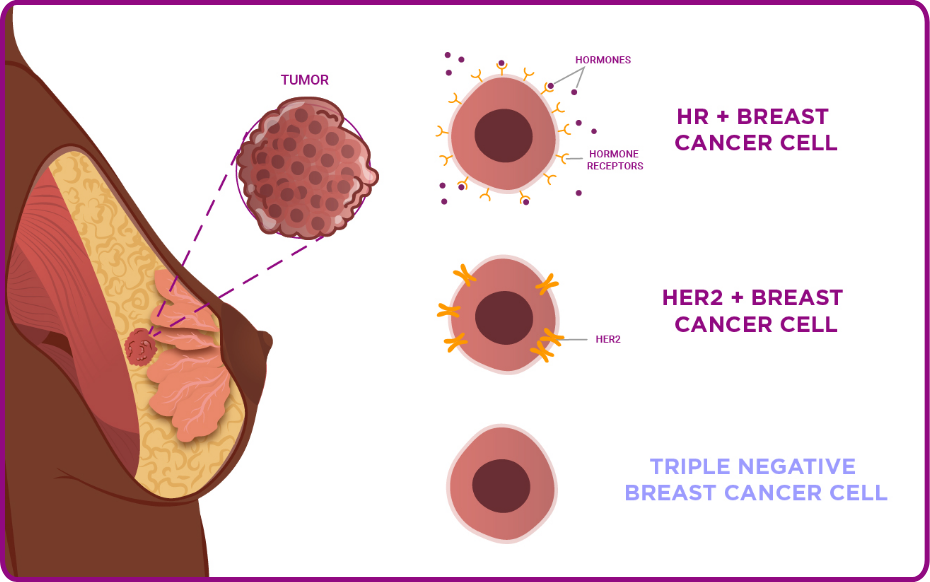 TUMOR

HORMONES

HORMONE RECEPTORS

HR + BREAST CANCER CELL

HER2

HER2 + BREAST CANCER CELL

TRIPLE NEGATIVE BREAST CANCER CELL